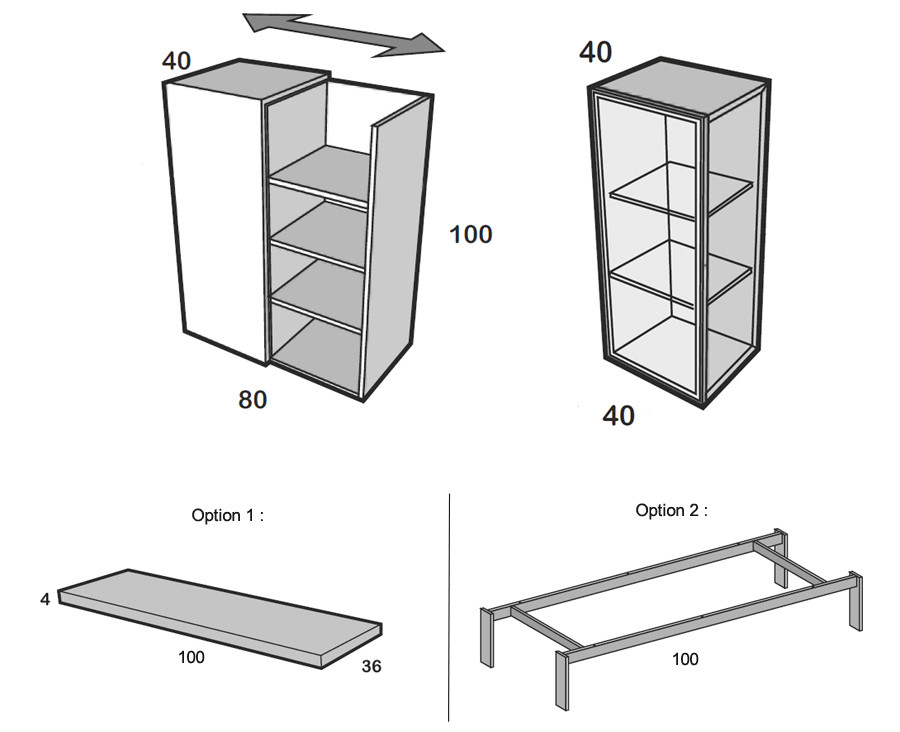 40

100

80

40

40

Option 1 :

4

100

36

Option 2 :

100