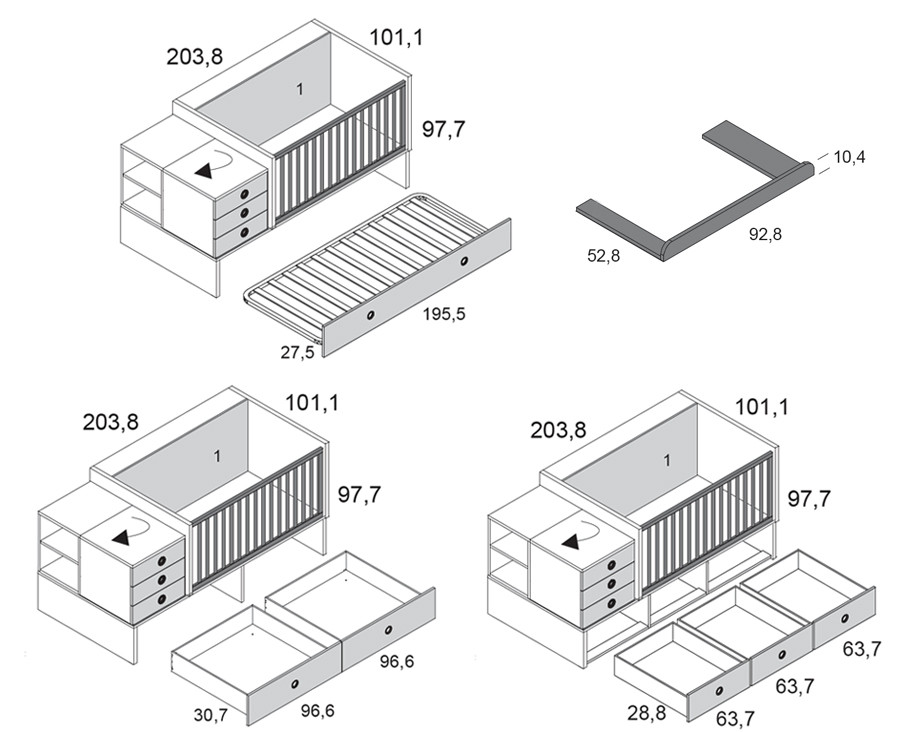 203,8
101,1
1
97,7
195,5
27,5
10,4
92,8
52,8

203,8
101,1
1
97,7
96,6
30,7
96,6

203,8
101,1
1
97,7
63,7
63,7
28,8
63,7