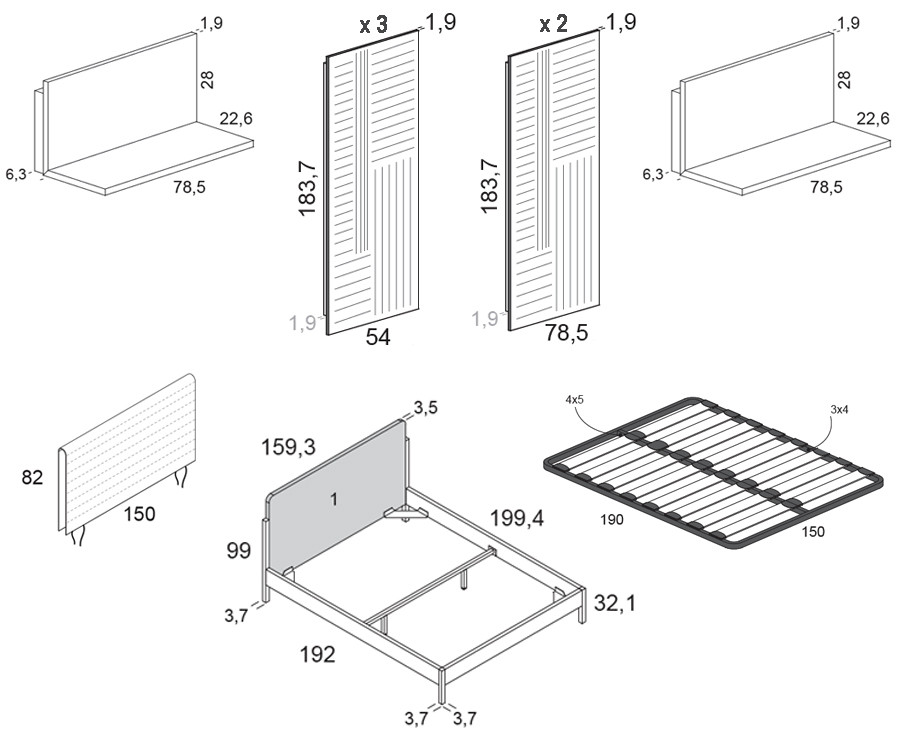 1,9
28
22,6
6,3
78,5

x 3
1,9
183,7
1,9
54

x 2
1,9
183,7
1,9
78,5

1,9
28
22,6
6,3
78,5

82
150

3,5
159,3
1
199,4
99
32,1
3,7
192
3,7
3,7

4x5
3x4
190
150