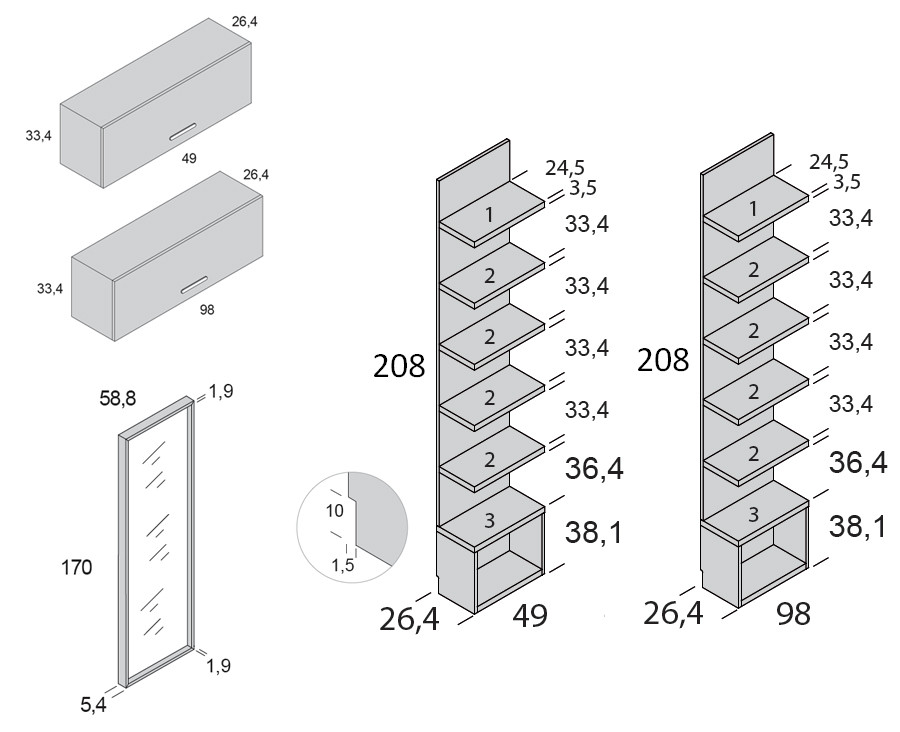 26,4
33,4
49
26,4
33,4
98
58,8
1,9
170
1,9
5,4
10
1,5
208
24,5
3,5
1
33,4
2
33,4
2
33,4
2
33,4
2
36,4
3
38,1
26,4
49
208
24,5
3,5
1
33,4
2
33,4
2
33,4
2
33,4
2
36,4
3
38,1
26,4
98