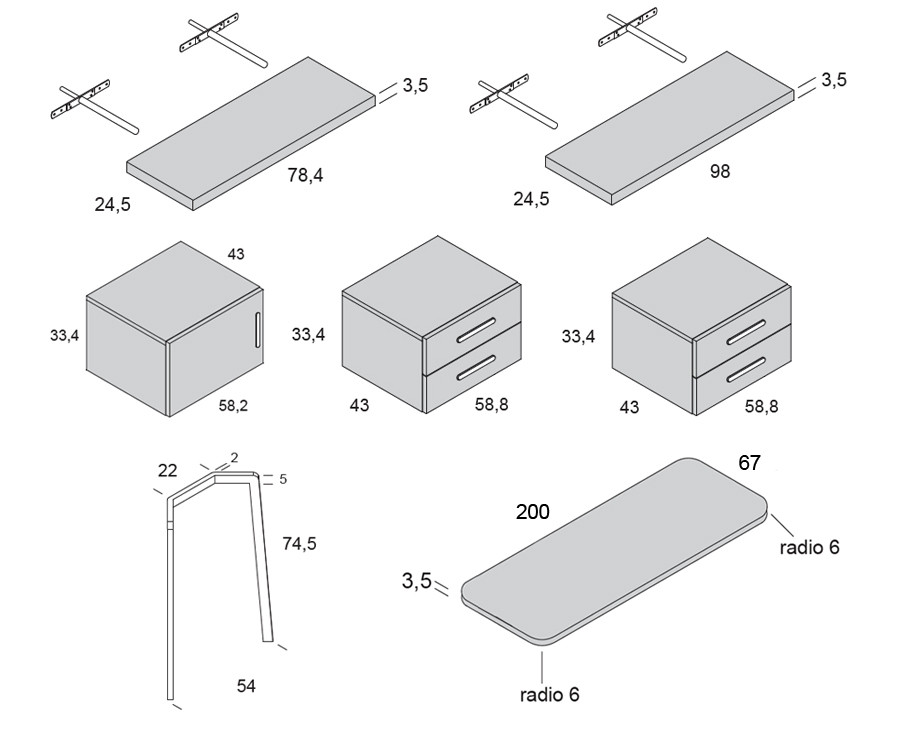 3,5
78,4
24,5
3,5
98
24,5
43
33,4
58,2
33,4
43
58,8
33,4
43
58,8
22
2
5
74,5
54
67
200
radio 6
3,5
radio 6