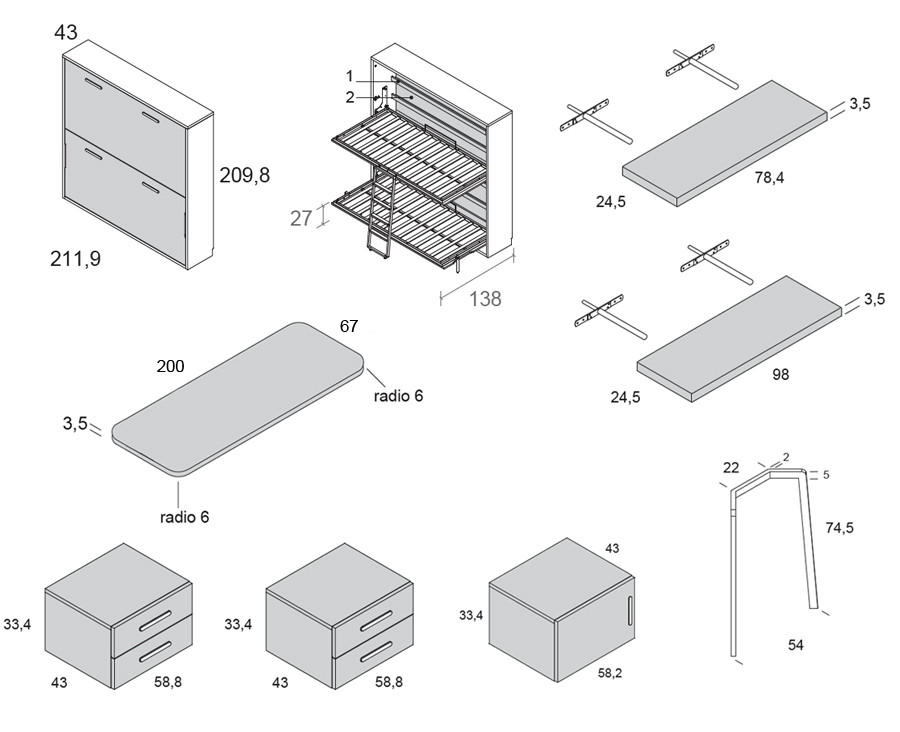 43

209,8

211,9

1

2

27

138

3,5

78,4

24,5

3,5

98

24,5

67

200

radio 6

3,5

radio 6

22

2

5

74,5

54

33,4

43

58,8

33,4

43

58,8

43

33,4

58,2