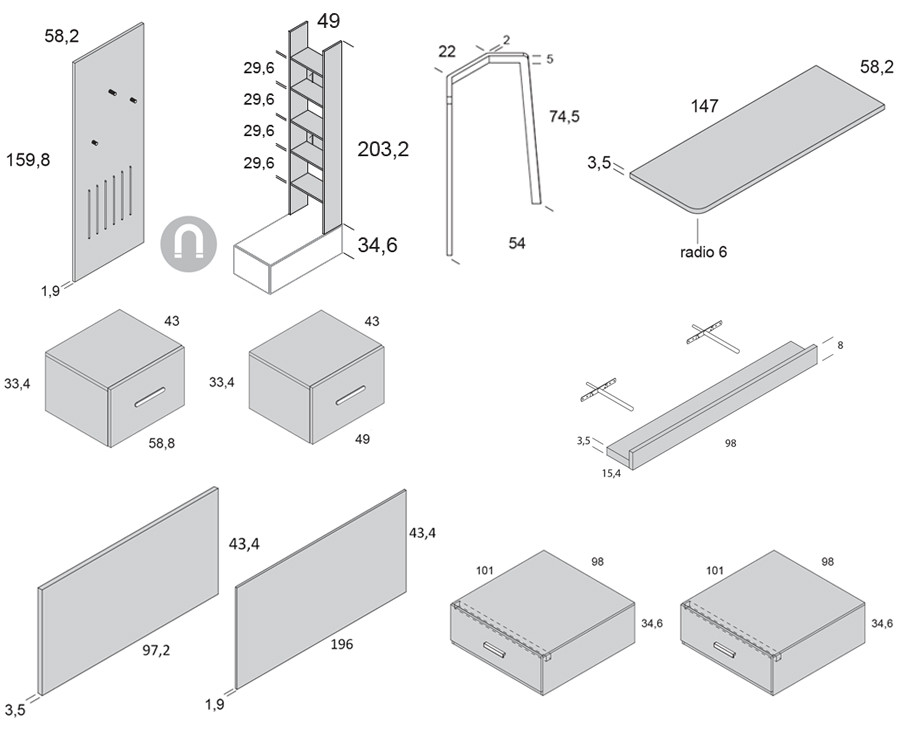 58,2
159,8
1,9

49
29,6
29,6
29,6
29,6
203,2
34,6

22
2
5
74,5
54

58,2
147
3,5
radio 6

43
33,4
58,8

43
33,4
49

8
3,5
98
15,4

43,4
97,2
3,5

43,4
196
1,9

101
98
34,6

101
98
34,6